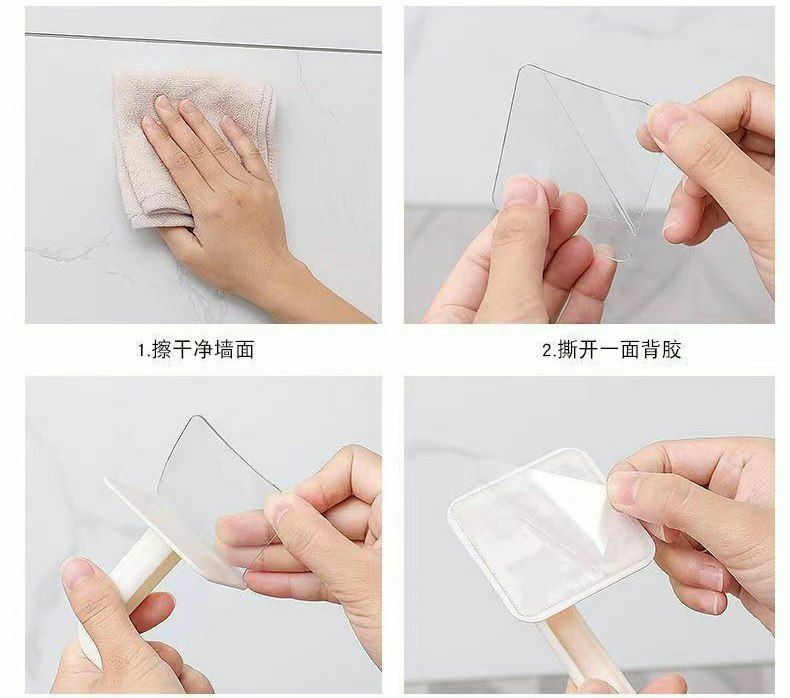 1.擦干净墙面

2.撕开一面背胶