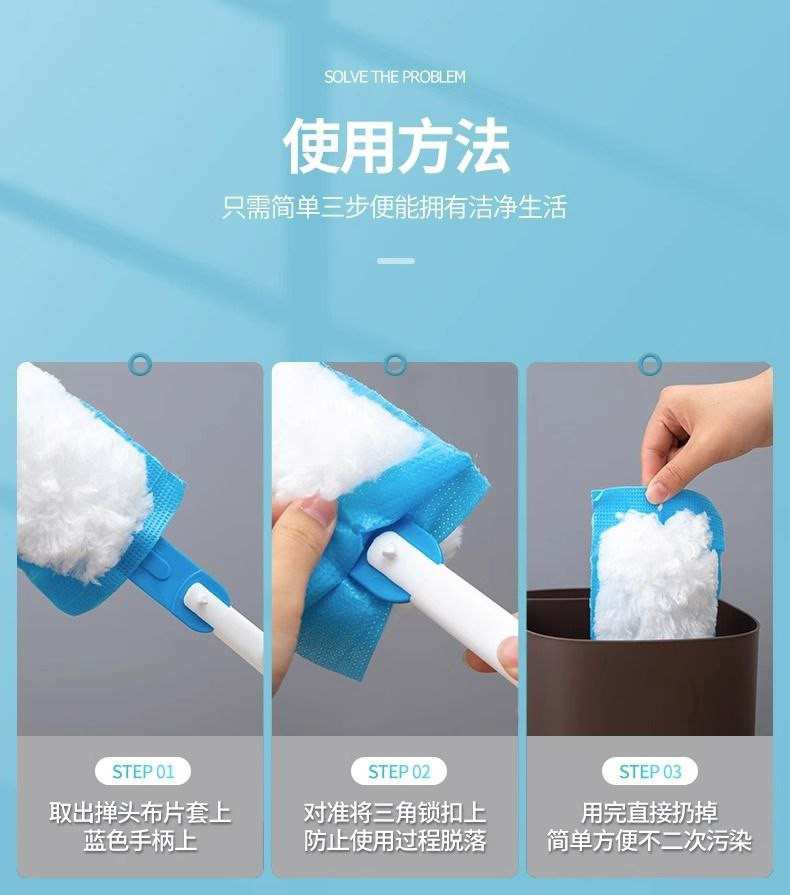 SOLVE THE PROBLEM

使用方法

只需简单三步便能拥有洁净生活

STEP 01

取出掸头布片套上蓝色手柄上

STEP 02

对准将三角锁扣上防止使用过程脱落

STEP 03

用完直接扔掉简单方便不二次污染