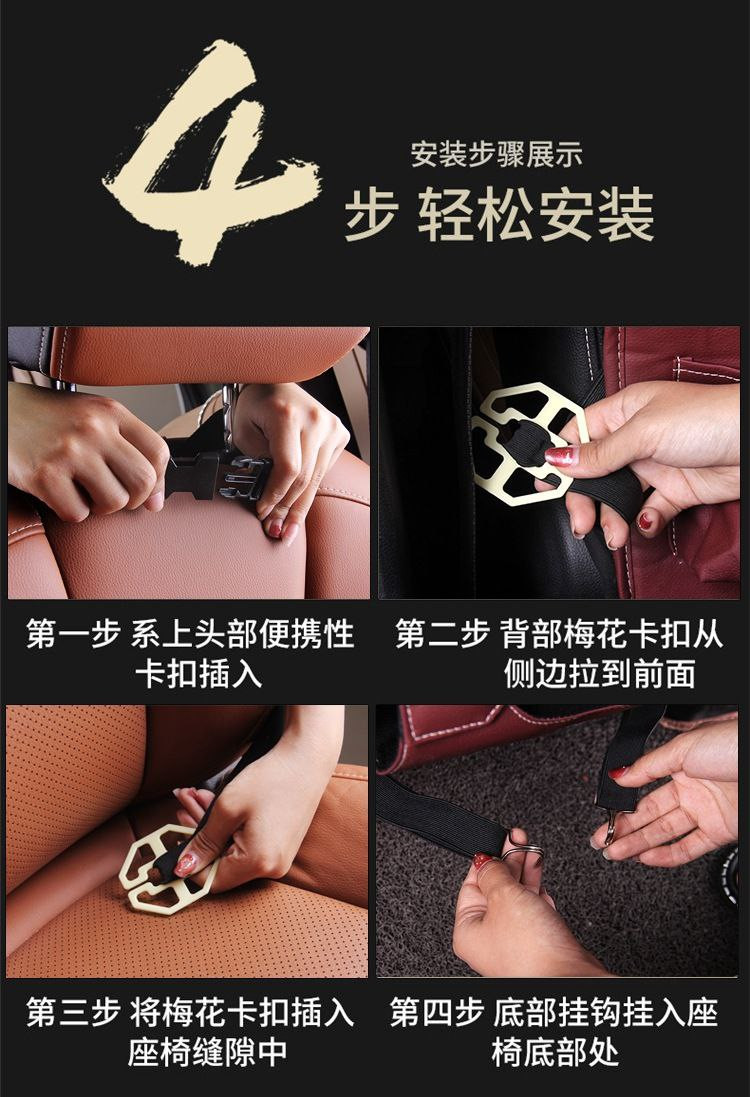 4

安装步骤展示

步 轻松安装

第一步 系上头部便携性卡扣插入

第二步 背部梅花卡扣从侧边拉到前面

第三步 将梅花卡扣插入座椅缝隙中

第四步 底部挂钩挂入座椅底部处