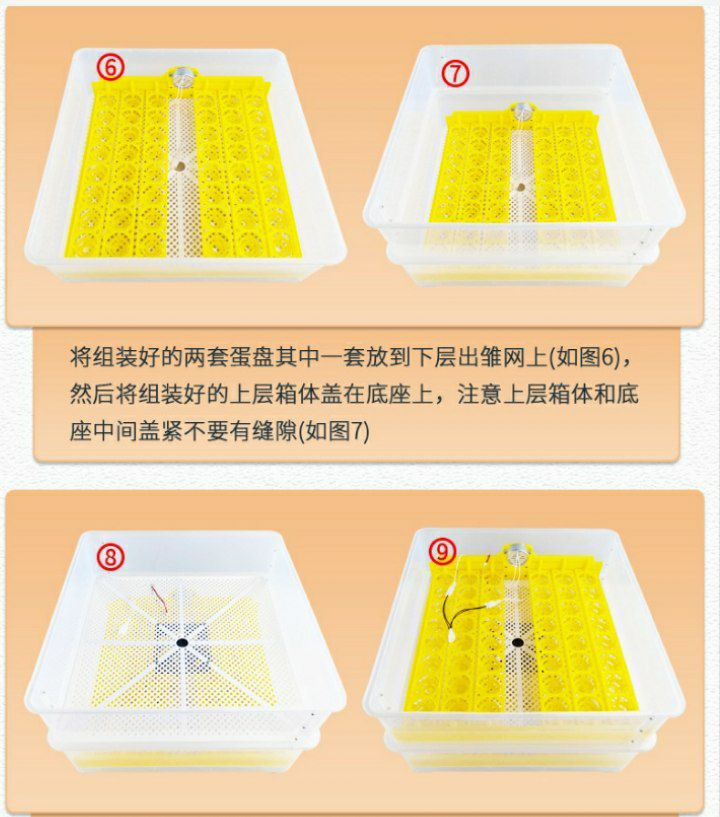 ⑥

⑦

将组装好的两套蛋盘其中一套放到下层出雏网上(如图6)，然后将组装好的上层箱体盖在底座上，注意上层箱体和底座中间盖紧不要有缝隙(如图7)

⑧

⑨